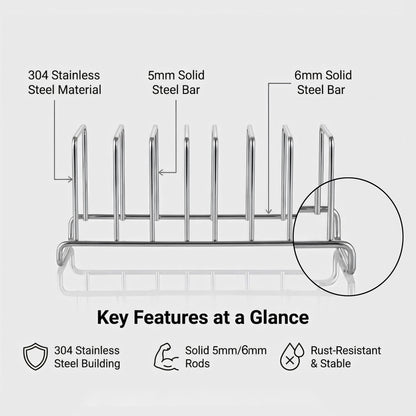 304 Stainless Steel Material

5mm Solid Steel Bar

6mm Solid Steel Bar

Key Features at a Glance

304 Stainless Steel Building

Solid 5mm/6mm Rods

Rust-Resistant & Stable