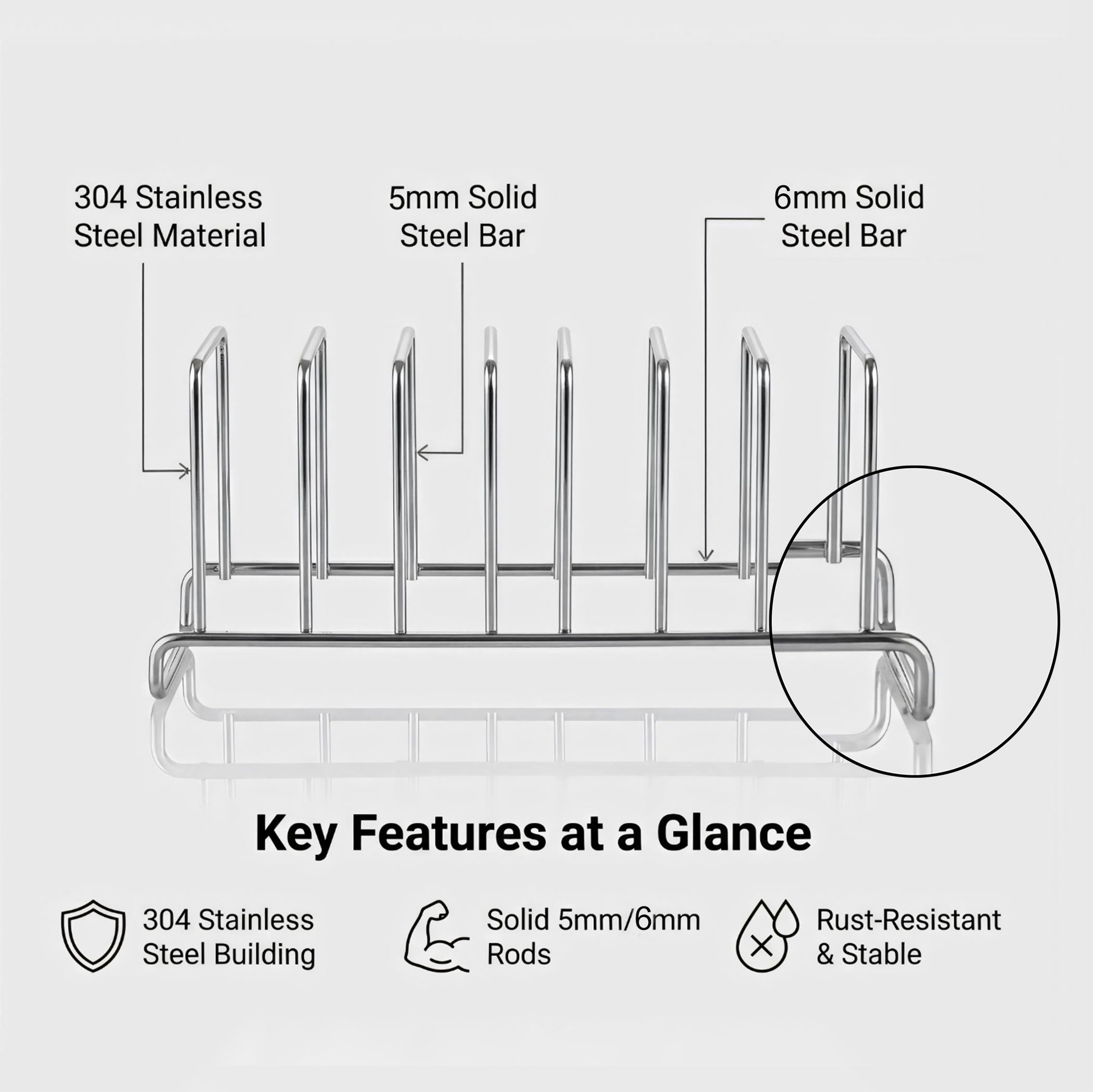 304 Stainless Steel Material

5mm Solid Steel Bar

6mm Solid Steel Bar

Key Features at a Glance

304 Stainless Steel Building

Solid 5mm/6mm Rods

Rust-Resistant & Stable