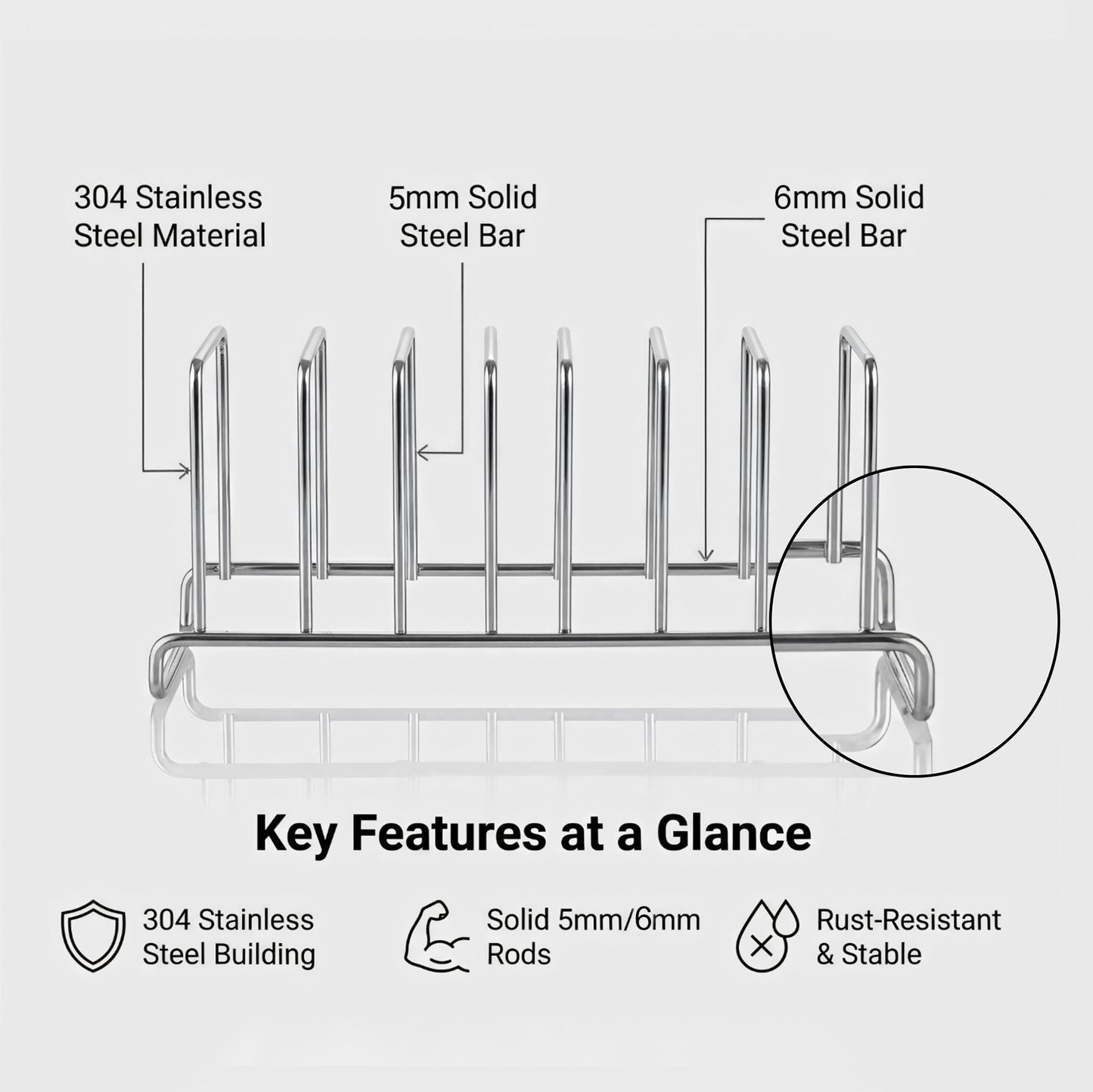 304 Stainless Steel Material

5mm Solid Steel Bar

6mm Solid Steel Bar

Key Features at a Glance

304 Stainless Steel Building

Solid 5mm/6mm Rods

Rust-Resistant & Stable