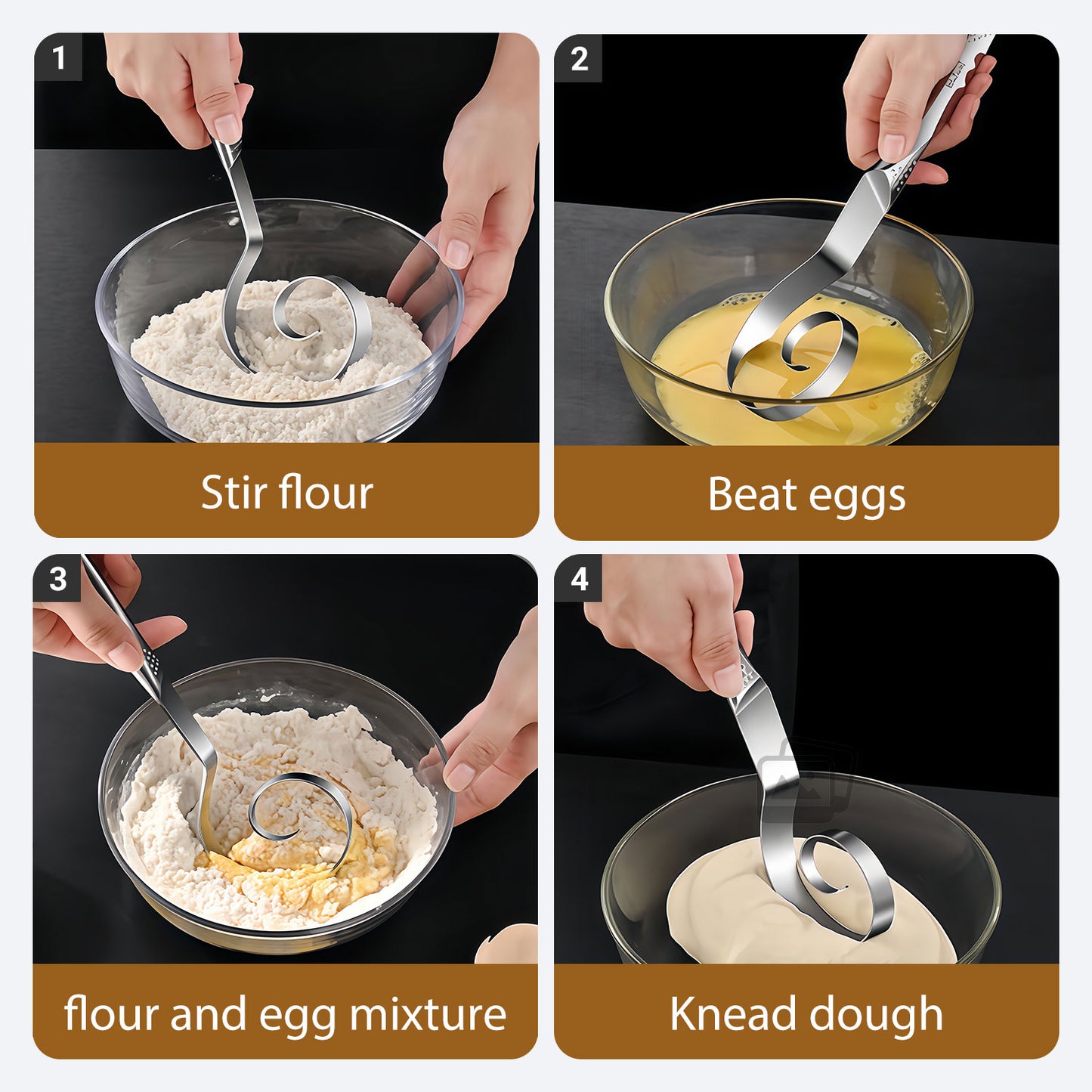 1

Stir flour

2

Beat eggs

3

flour and egg mixture

4

Knead dough